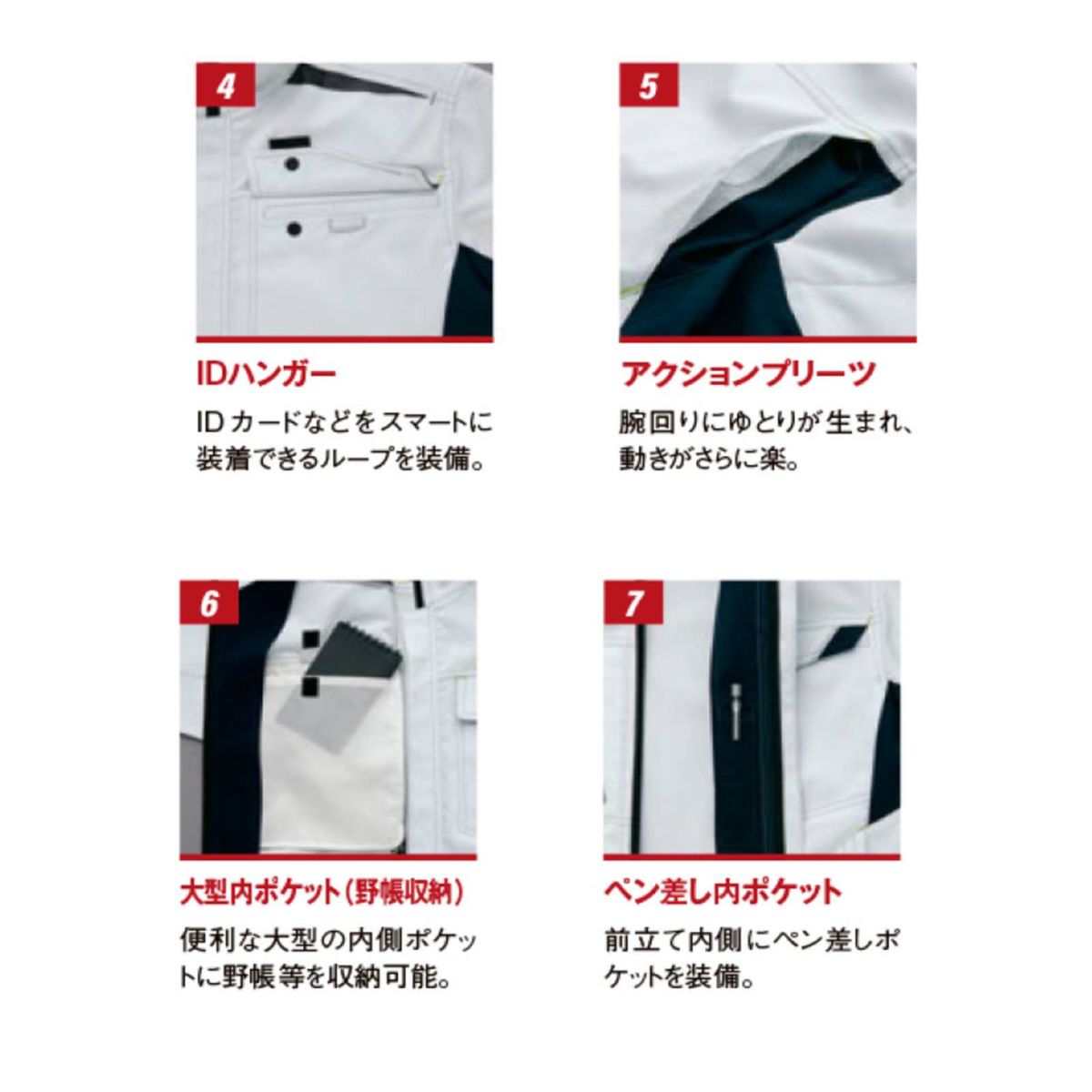 4

IDハンガー

IDカードなどをスマートに装着できるループを装備。

5

アクションプリーツ

腕回りにゆとりが生まれ、動きがさらに楽。

6

大型内ポケット(野帳収納)

便利な大型の内側ポケットに野帳等を収納可能。

7

ペン差し内ポケット

前立て内側にペン差しポケットを装備。