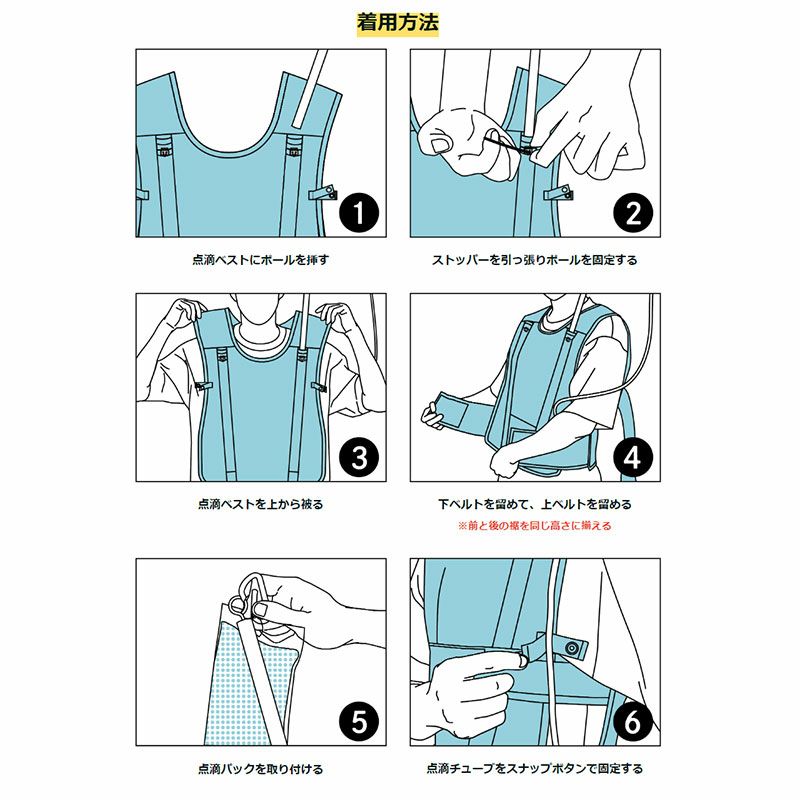 着用方法

1

点滴ベストにポールを挿す

2

ストッパーを引っ張りポールを固定する

3

点滴ベストを上から被る

4

下ベルトを留めて、上ベルトを留める

※前と後の裾を同じ高さに揃える

5

点滴パックを取り付ける

6

点滴チューブをスナップボタンで固定する