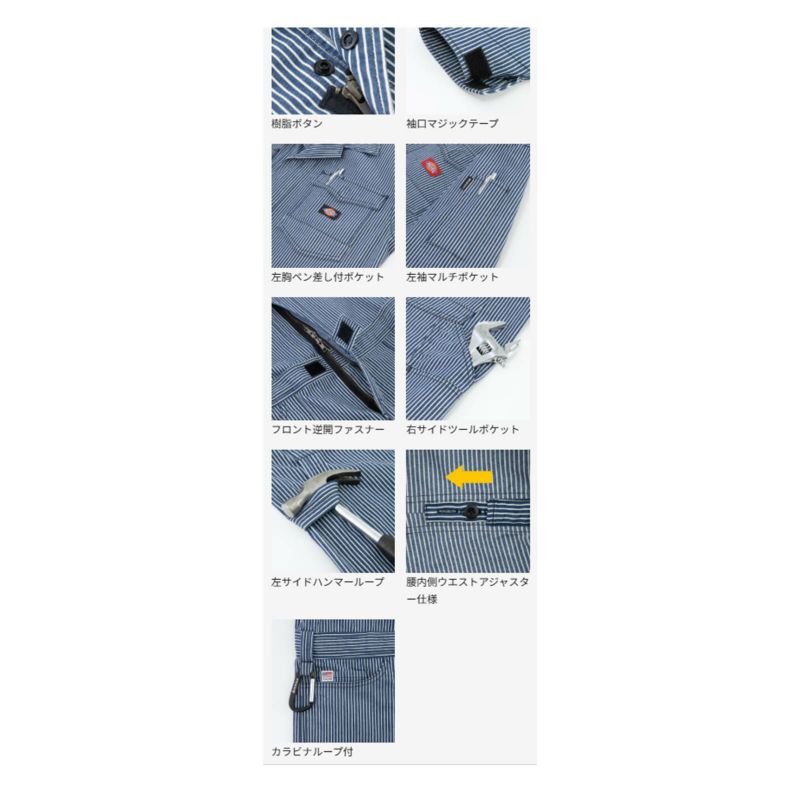 樹脂ボタン

袖口マジックテープ

左胸ペン差し付ポケット

左袖マルチポケット

フロント逆開ファスナー

右サイドツールポケット

左サイドハンマーループ

腰内側ウエストアジャスター仕様

カラビナループ付